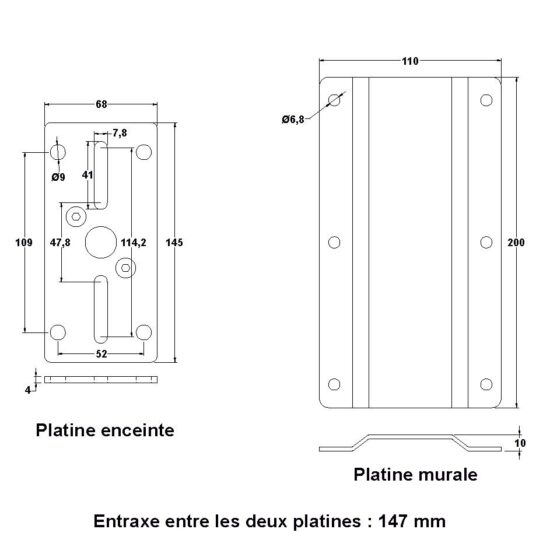 68

7,8

Ø9

41

109

47,8

114,2

145

52

4

Platine enceinte

110

Ø6,8

200

10

Platine murale

Entraxe entre les deux platines : 147 mm