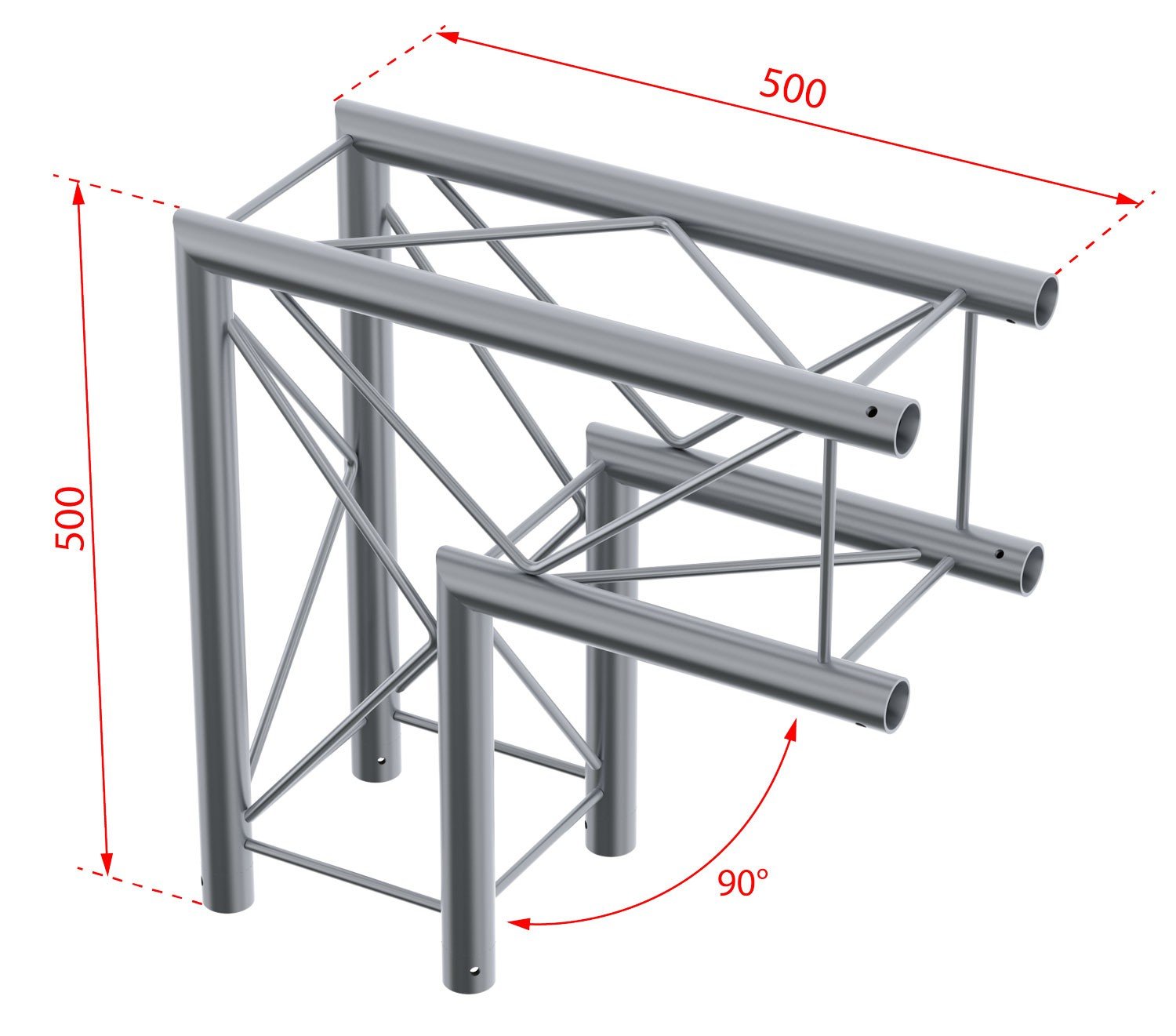 500

500

90°