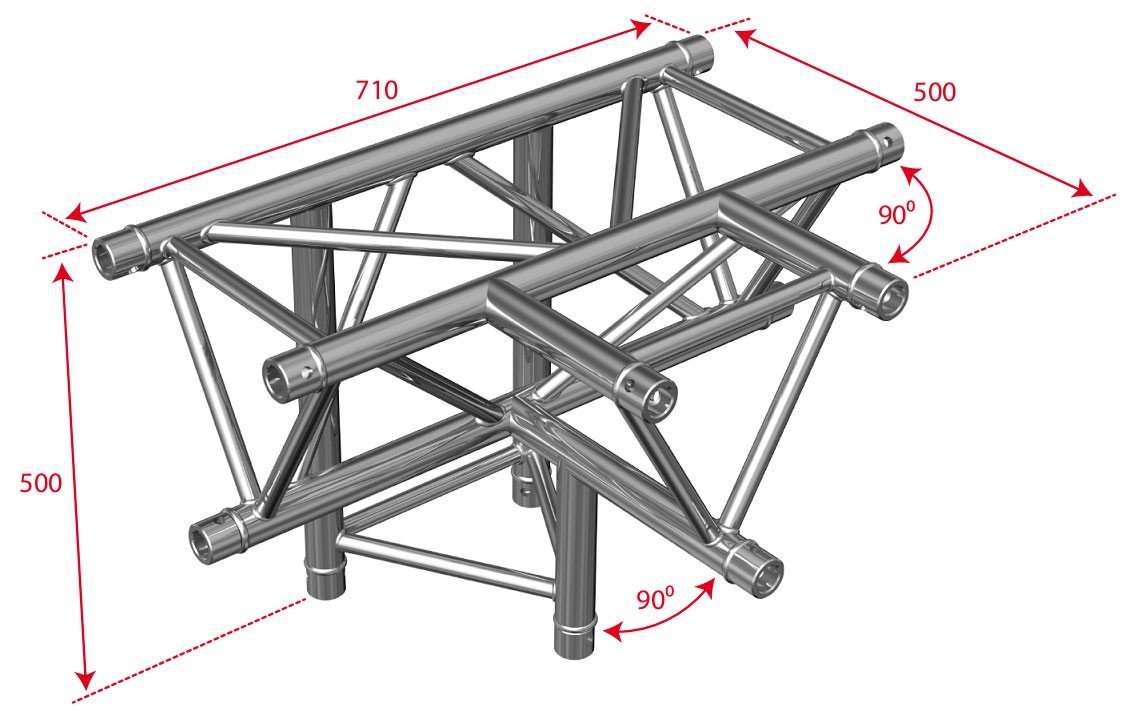 710

500

$90^0$

500

$90^0$