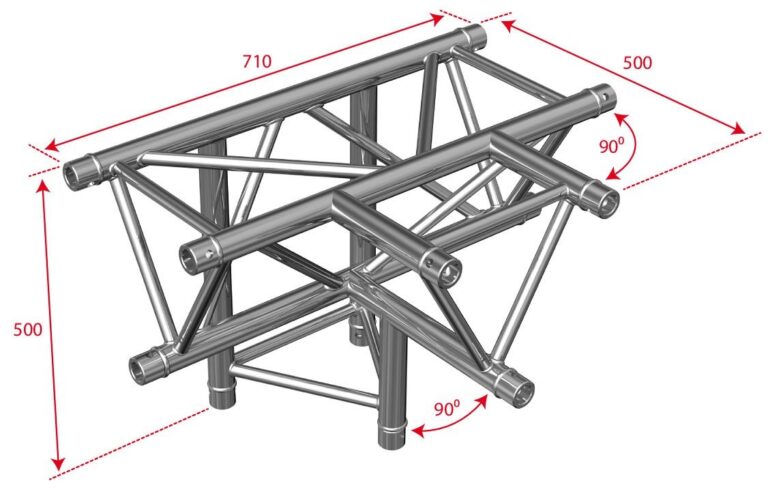 710

500

$90^0$

500

$90^0$