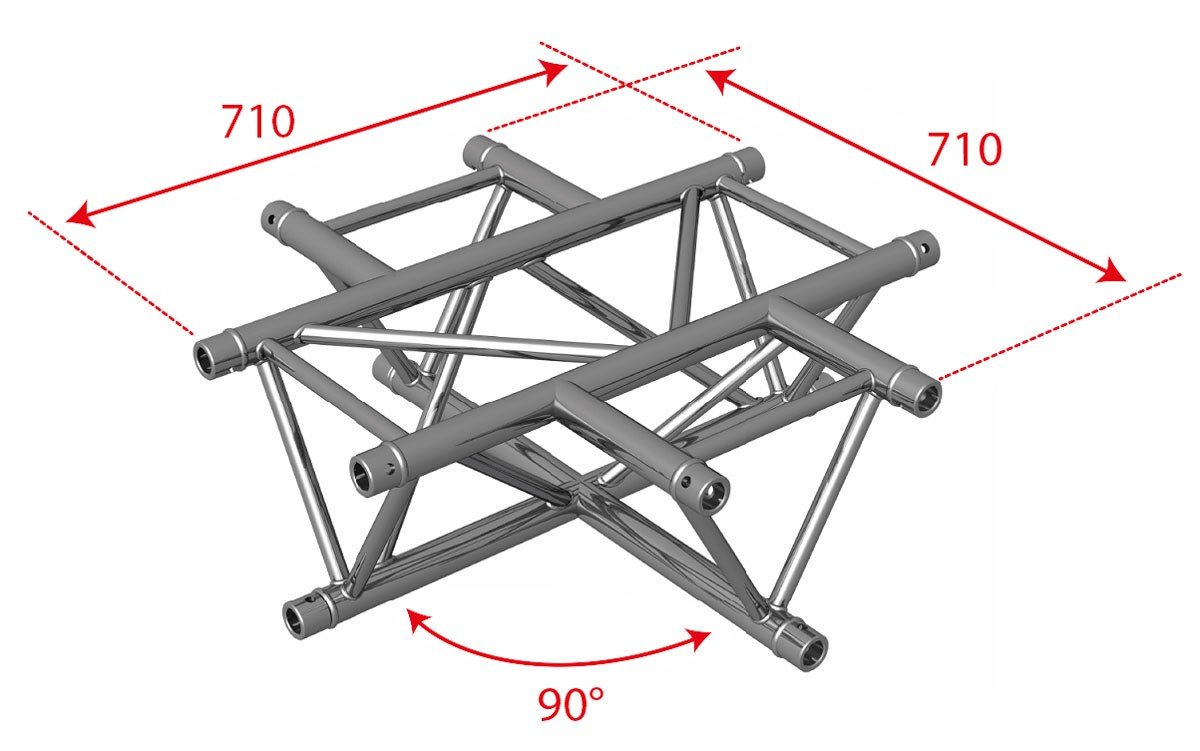 710

710

90°