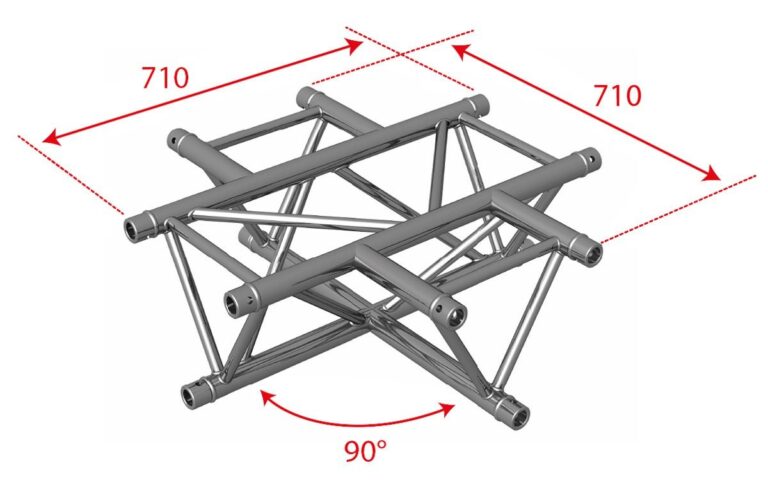 710

710

90°