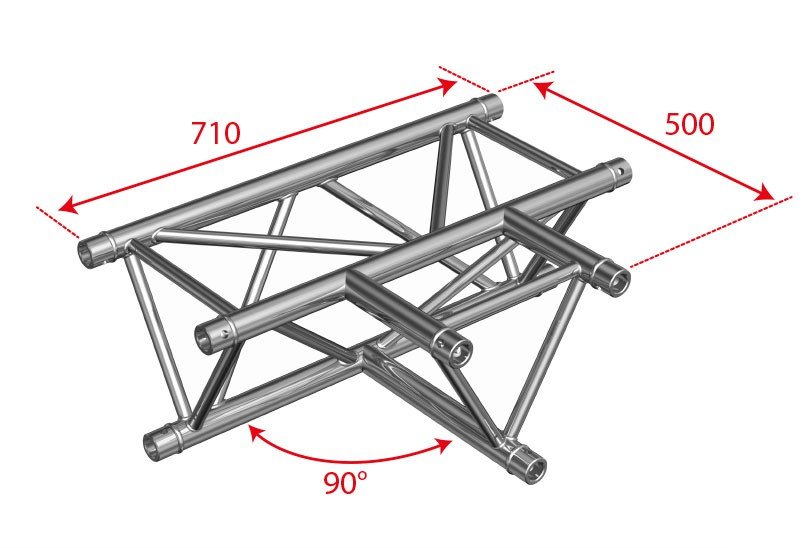 710

500

90°